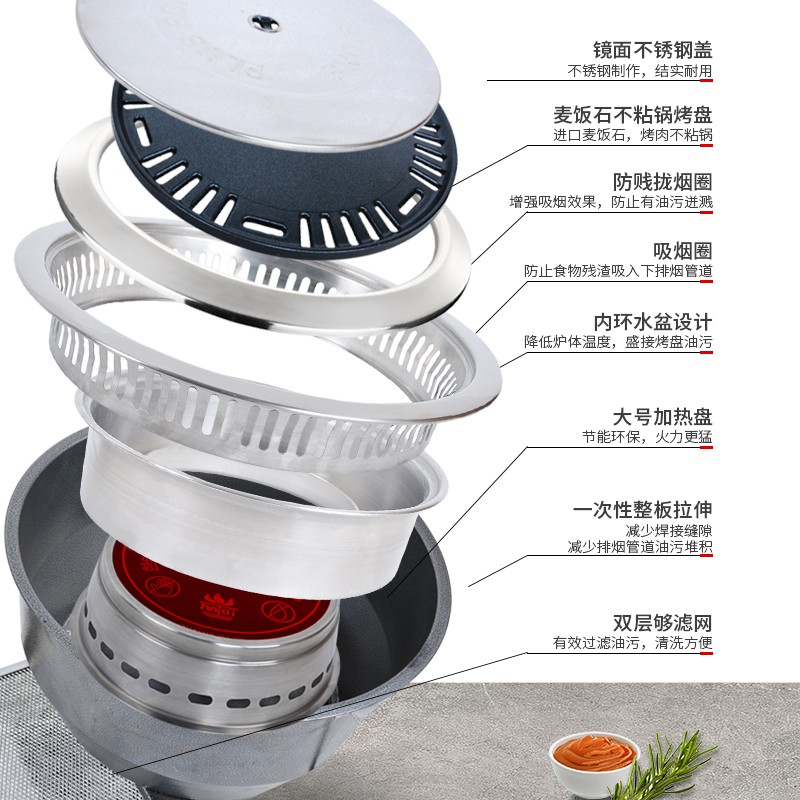 镜面不锈钢盖
不锈钢制作，结实耐用

麦饭石不粘锅烤盘
进口麦饭石，烤肉不粘锅

防贱拢烟圈
增强吸烟效果，防止有油污迸溅

吸烟圈
防止食物残渣吸入下排烟管道

内环水盆设计
降低炉体温度，盛接烤盘油污

大号加热盘
节能环保，火力更猛

一次性整板拉伸
减少焊接缝隙
减少排烟管道油污堆积

双层够滤网
有效过滤油污，清洗方便